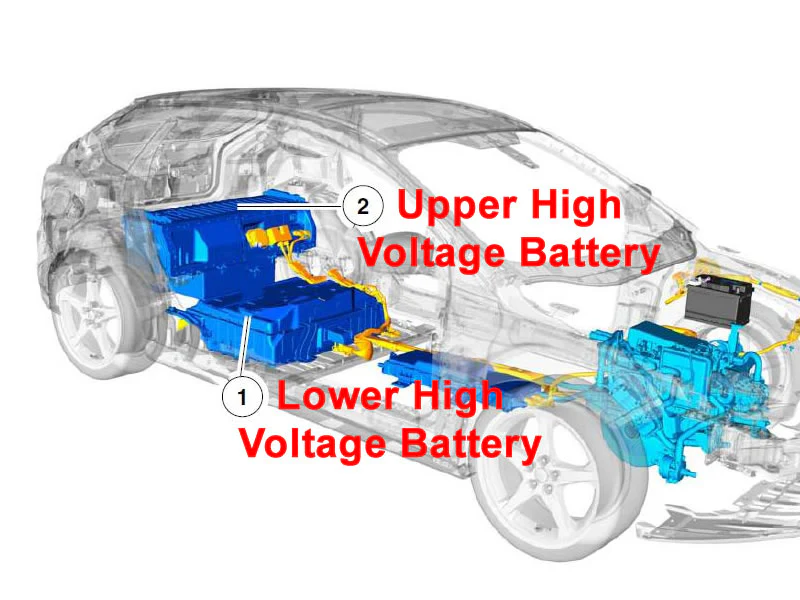 2 Upper High Voltage Battery

1 Lower High Voltage Battery